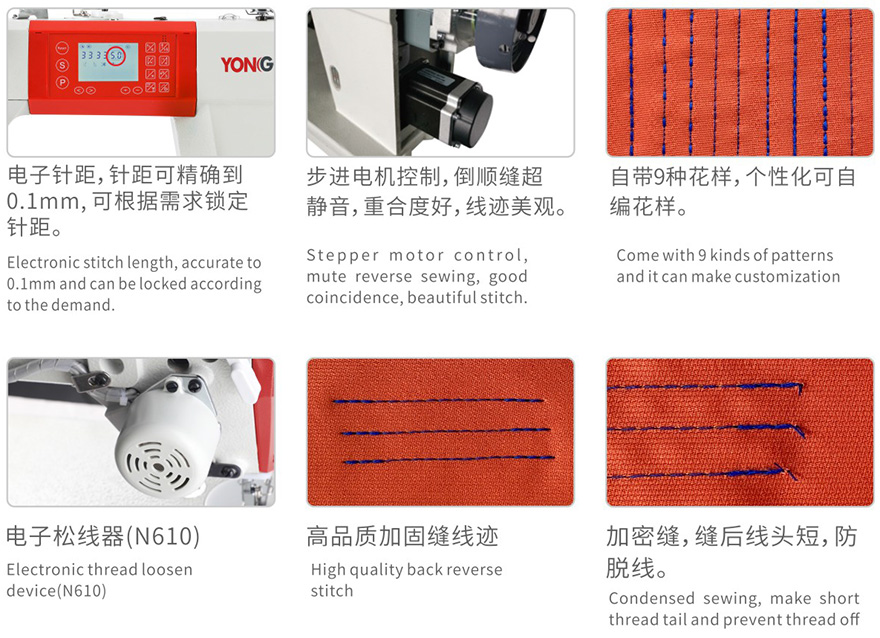 YONG

电子针距，针距可精确到0.1mm，可根据需求锁定针距。

Electronic stitch length, accurate to 0.1mm and can be locked according to the demand.

步进电机控制，倒顺缝超静音，重合度好，线迹美观。

Stepper motor control, mute reverse sewing, good coincidence, beautiful stitch.

自带9种花样，个性化可自编花样。

Come with 9 kinds of patterns and it can make customization

电子松线器(N610)

Electronic thread loosen device(N610)

高品质加固缝线迹

High quality back reverse stitch

加密缝，缝后线头短，防脱线。

Condensed sewing, make short thread tail and prevent thread off