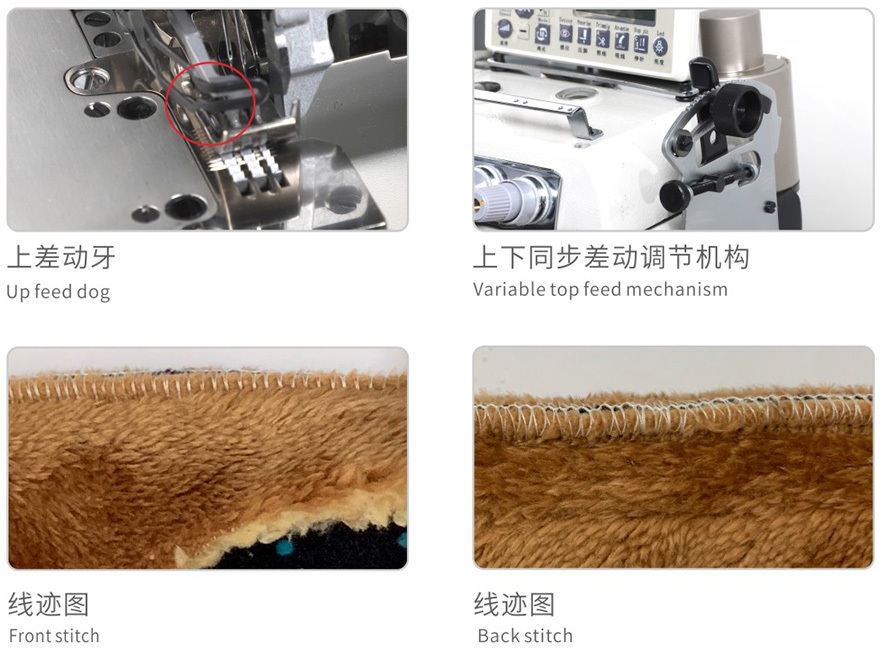 上差动牙
Up feed dog

上下同步差动调节机构
Variable top feed mechanism

线迹图
Front stitch

线迹图
Back stitch