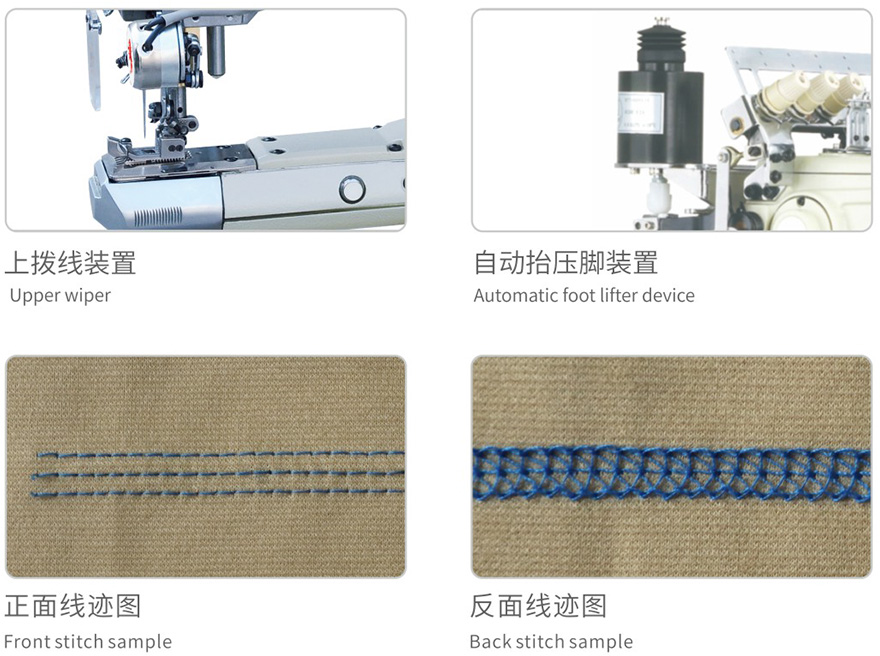 上拨线装置
Upper wiper

自动抬压脚装置
Automatic foot lifter device

正面线迹图
Front stitch sample

反面线迹图
Back stitch sample